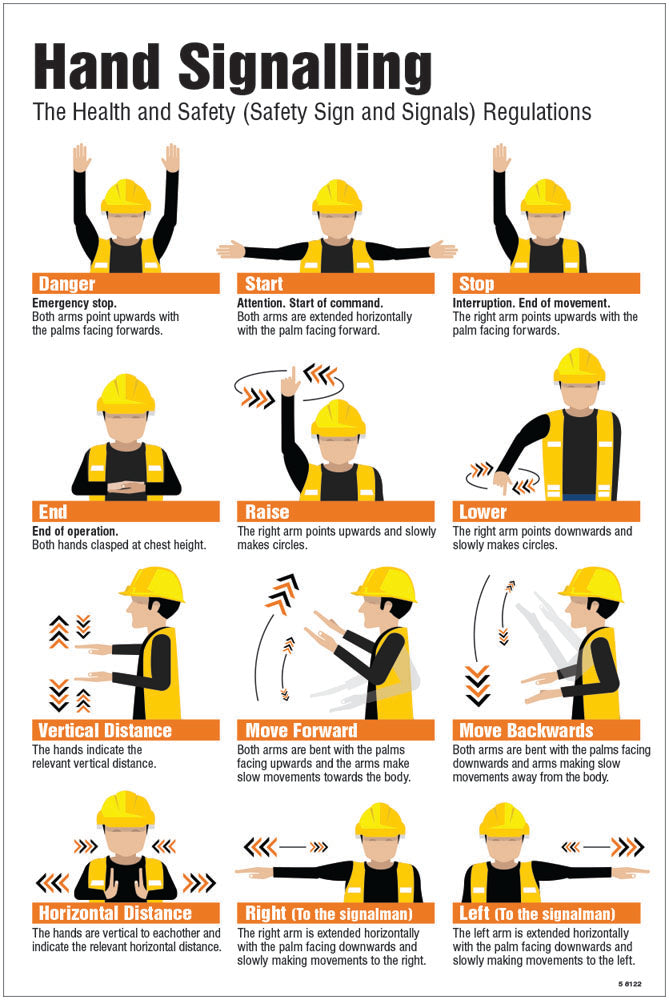 Hand Signalling
The Health and Safety (Safety Sign and Signals) Regulations

Danger
Emergency stop.
Both arms point upwards with the palms facing forwards.

Start
Attention. Start of command.
Both arms are extended horizontally with the palm facing forward.

Stop
Interruption. End of movement.
The right arm points upwards with the palm facing forwards.

End
End of operation.
Both hands clasped at chest height.

Raise
The right arm points upwards and slowly makes circles.

Lower
The right arm points downwards and slowly makes circles.

Vertical Distance
The hands indicate the relevant vertical distance.

Move Forward
Both arms are bent with the palms facing upwards and the arms make slow movements towards the body.

Move Backwards
Both arms are bent with the palms facing downwards and arms making slow movements away from the body.

Horizontal Distance
The hands are vertical to eachother and indicate the relevant horizontal distance.

Right (To the signalman)
The right arm is extended horizontally with the palm facing downwards and slowly making movements to the right.

Left (To the signalman)
The left arm is extended horizontally with the palm facing downwards and slowly making movements to the left.

S 6122